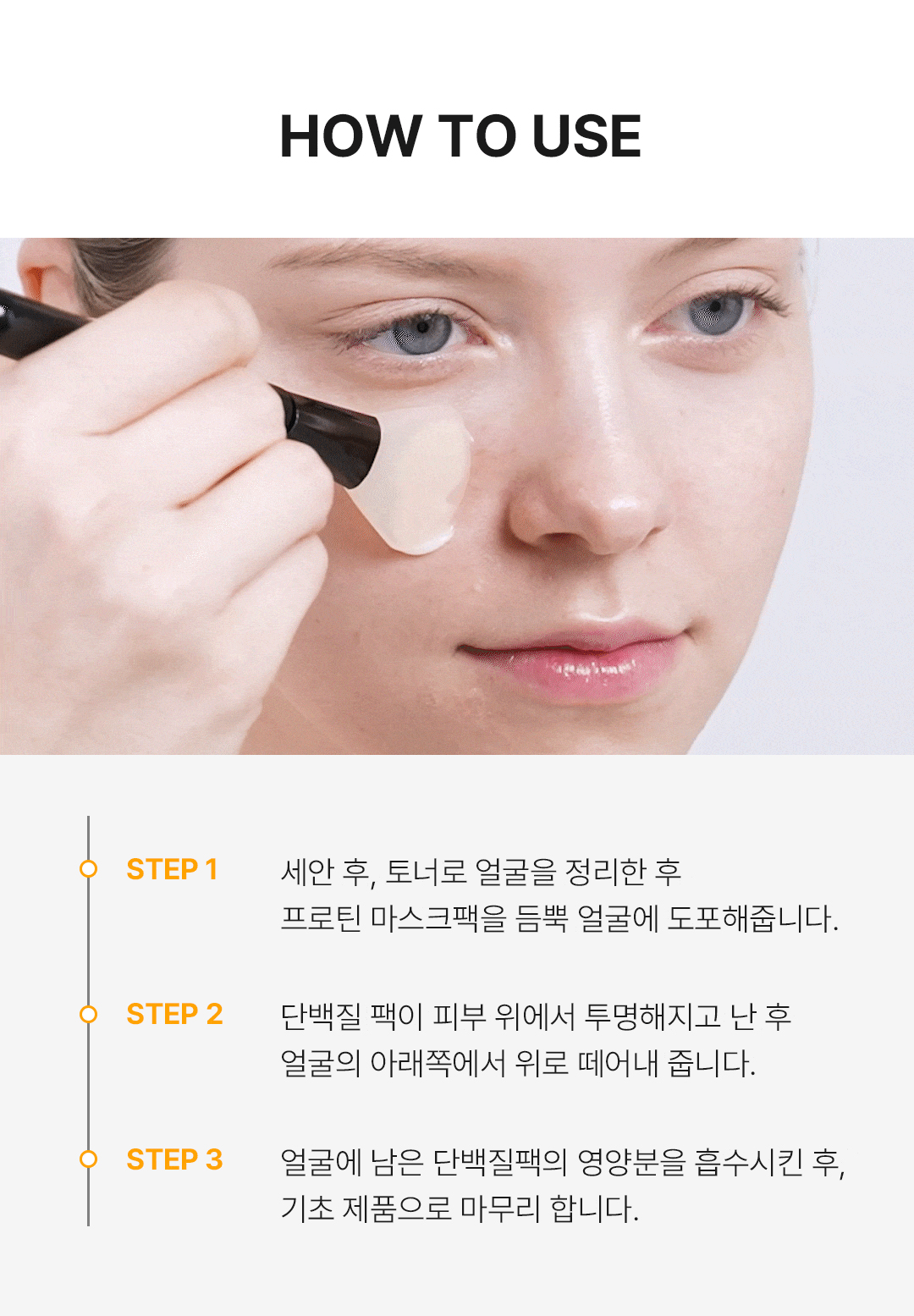 HOW TO USE

STEP 1

세안 후, 토너로 얼굴을 정리한 후 프로틴 마스크팩을 듬뿍 얼굴에 도포해줍니다.

STEP 2

단백질 팩이 피부 위에서 투명해지고 난 후 얼굴의 아래쪽에서 위로 떼어내 줍니다.

STEP 3

얼굴에 남은 단백질팩의 영양분을 흡수시킨 후, 기초 제품으로 마무리 합니다.